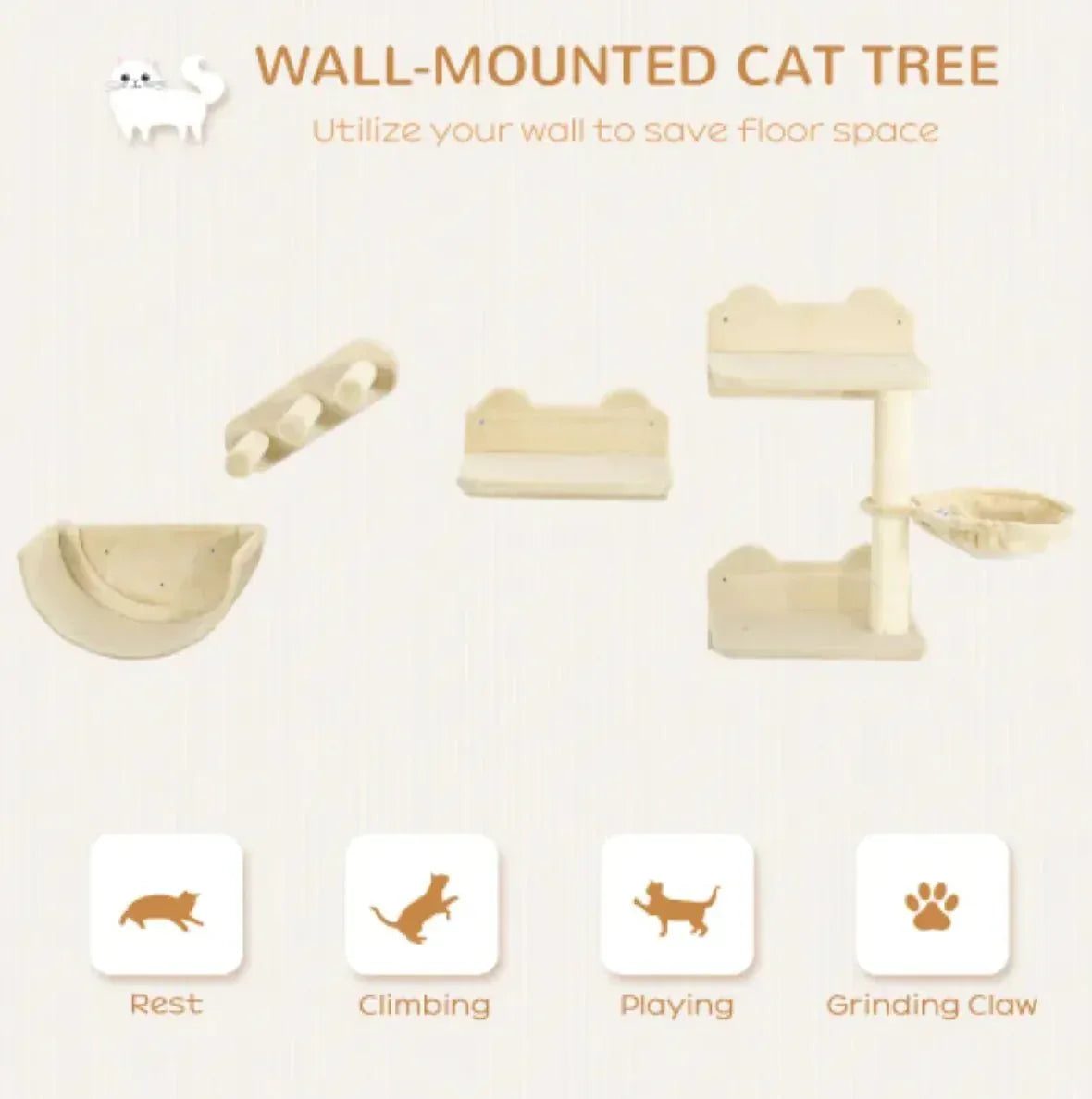 WALL-MOUNTED CAT TREE

Utilize your wall to save floor space

Rest

Climbing

Playing

Grinding Claw